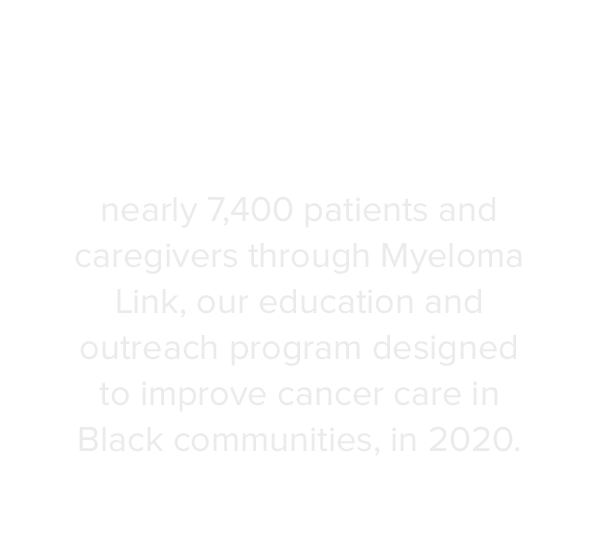 nearly 7,400 patients and caregivers through Myeloma Link, our education and outreach program designed to improve cancer care in Black communities, in 2020.