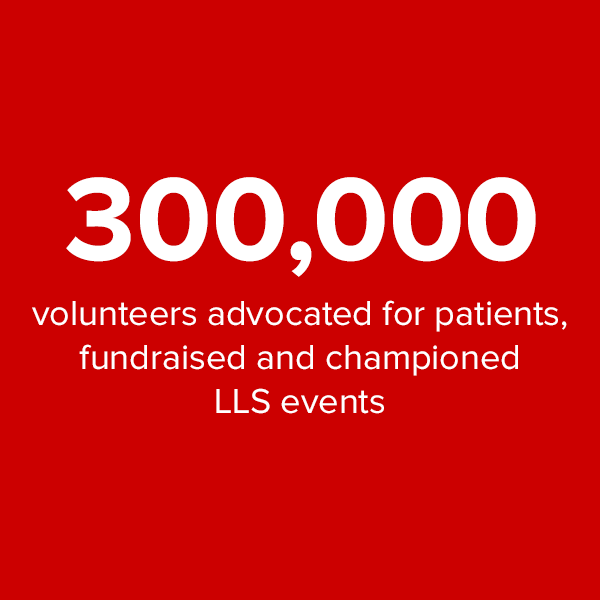 300,000

volunteers advocated for patients, fundraised and championed LLS events