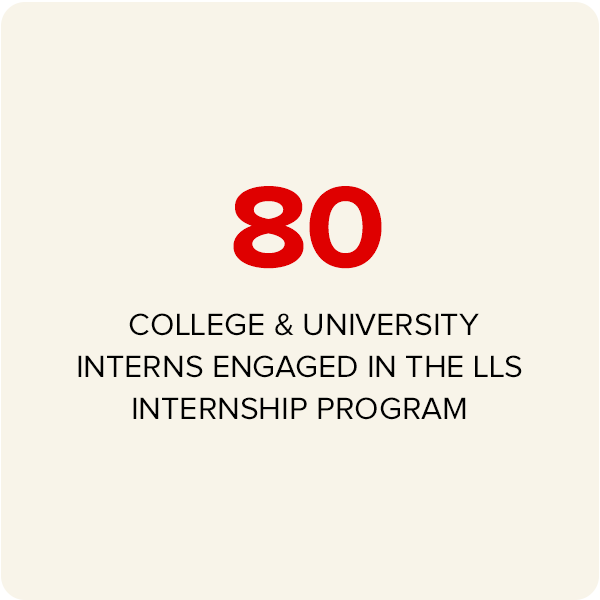 80

COLLEGE & UNIVERSITY INTERNS ENGAGED IN THE LLS INTERNSHIP PROGRAM