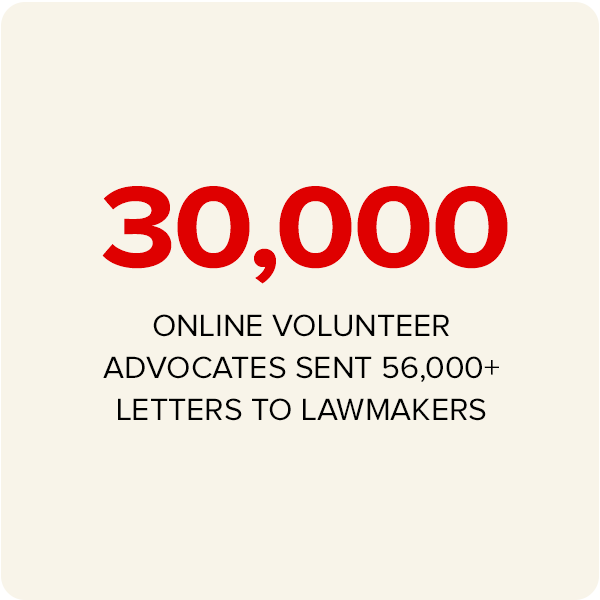 30,000

ONLINE VOLUNTEER ADVOCATES SENT 56,000+ LETTERS TO LAWMAKERS