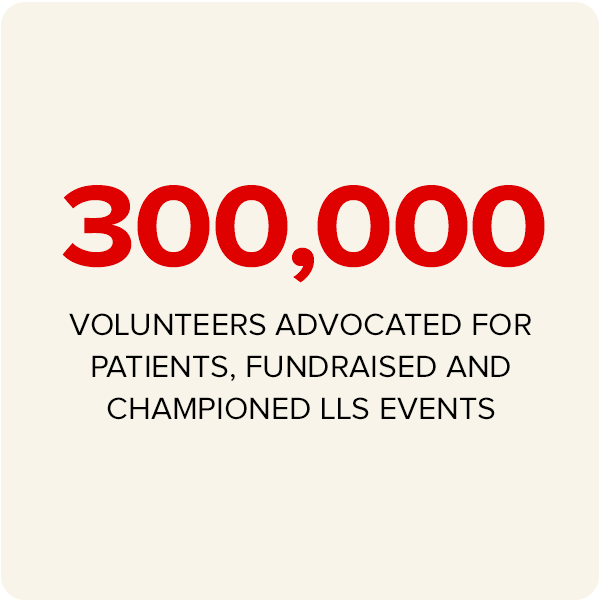 300,000

VOLUNTEERS ADVOCATED FOR PATIENTS, FUNDRAISED AND CHAMPIONED LLS EVENTS