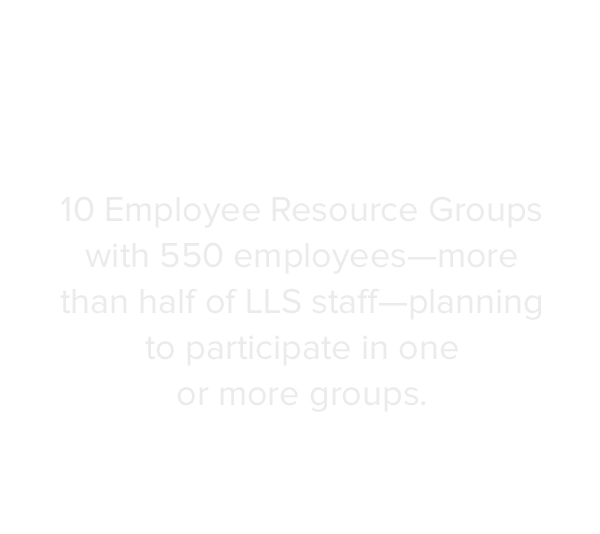 10 Employee Resource Groups with 550 employees—more than half of LLS staff—planning to participate in one or more groups.